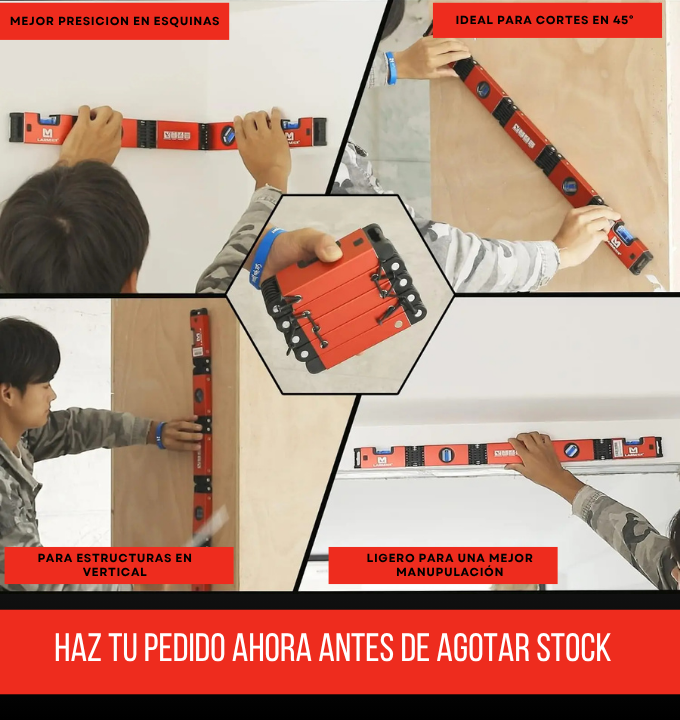 MEJOR PRESICION EN ESQUINAS

IDEAL PARA CORTES EN 45°

PARA ESTRUCTURAS EN VERTICAL

LIGERO PARA UNA MEJOR MANUPULACIÓN

HAZ TU PEDIDO AHORA ANTES DE AGOTAR STOCK